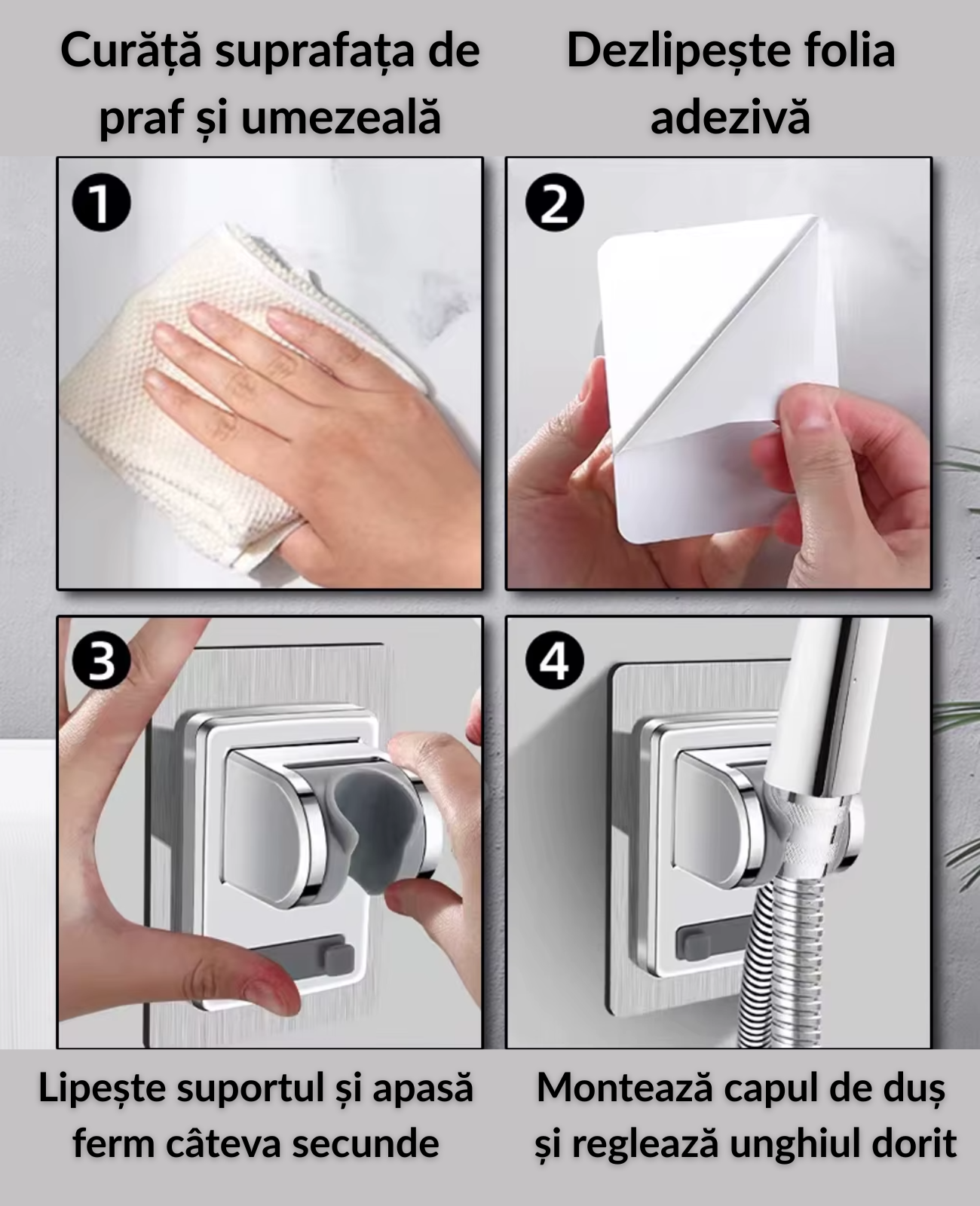 Curăță suprafața de praf și umezeală

Dezlipește folia adezivă

1

2

3

4

Lipește suportul și apasă ferm câteva secunde

Montează capul de duș și reglează unghiul dorit