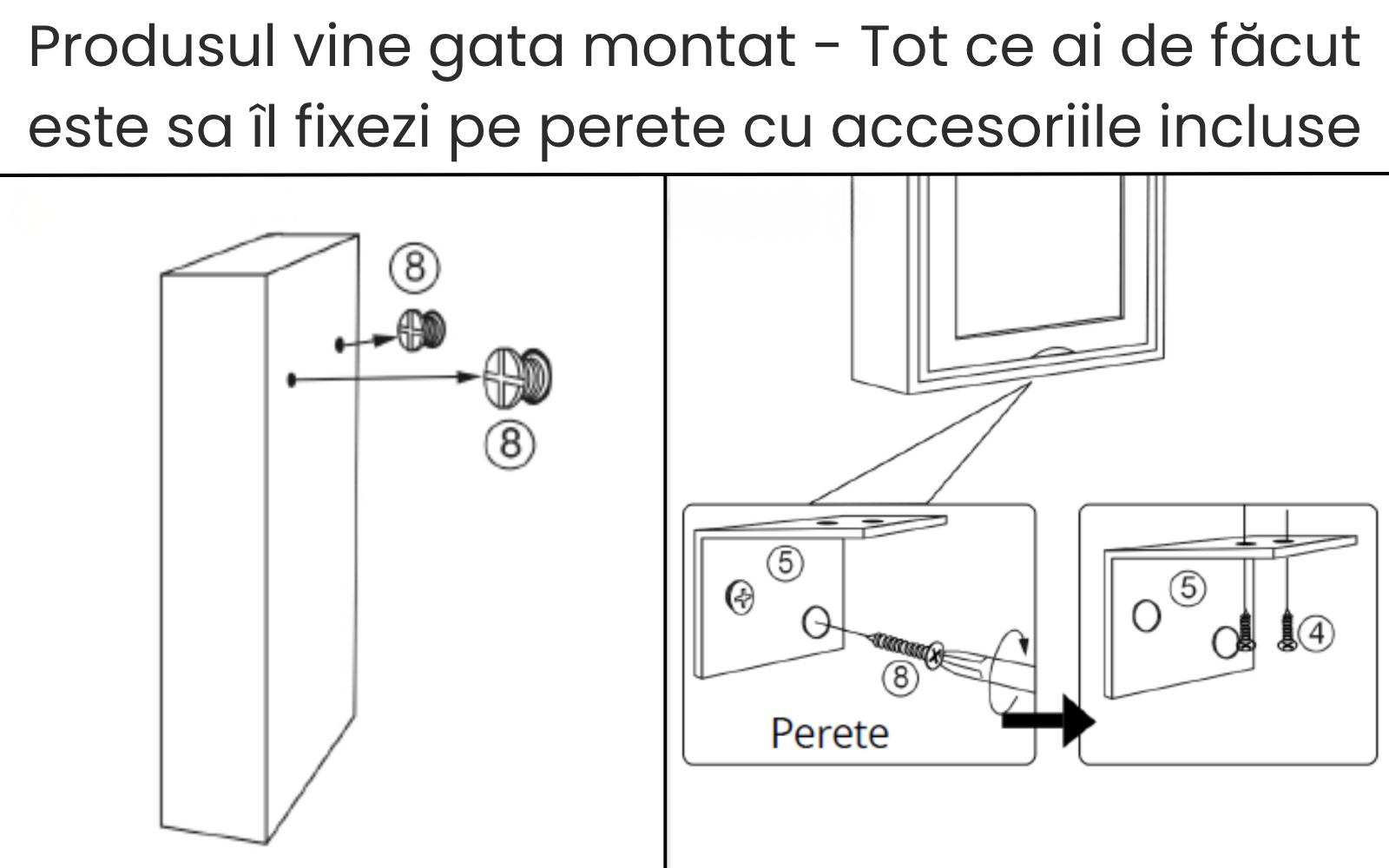 Produsul vine gata montat - Tot ce ai de făcut este sa îl fixezi pe perete cu accesoriile incluse

⑧
⑧

⑤
⑧
Perete

⑤
④