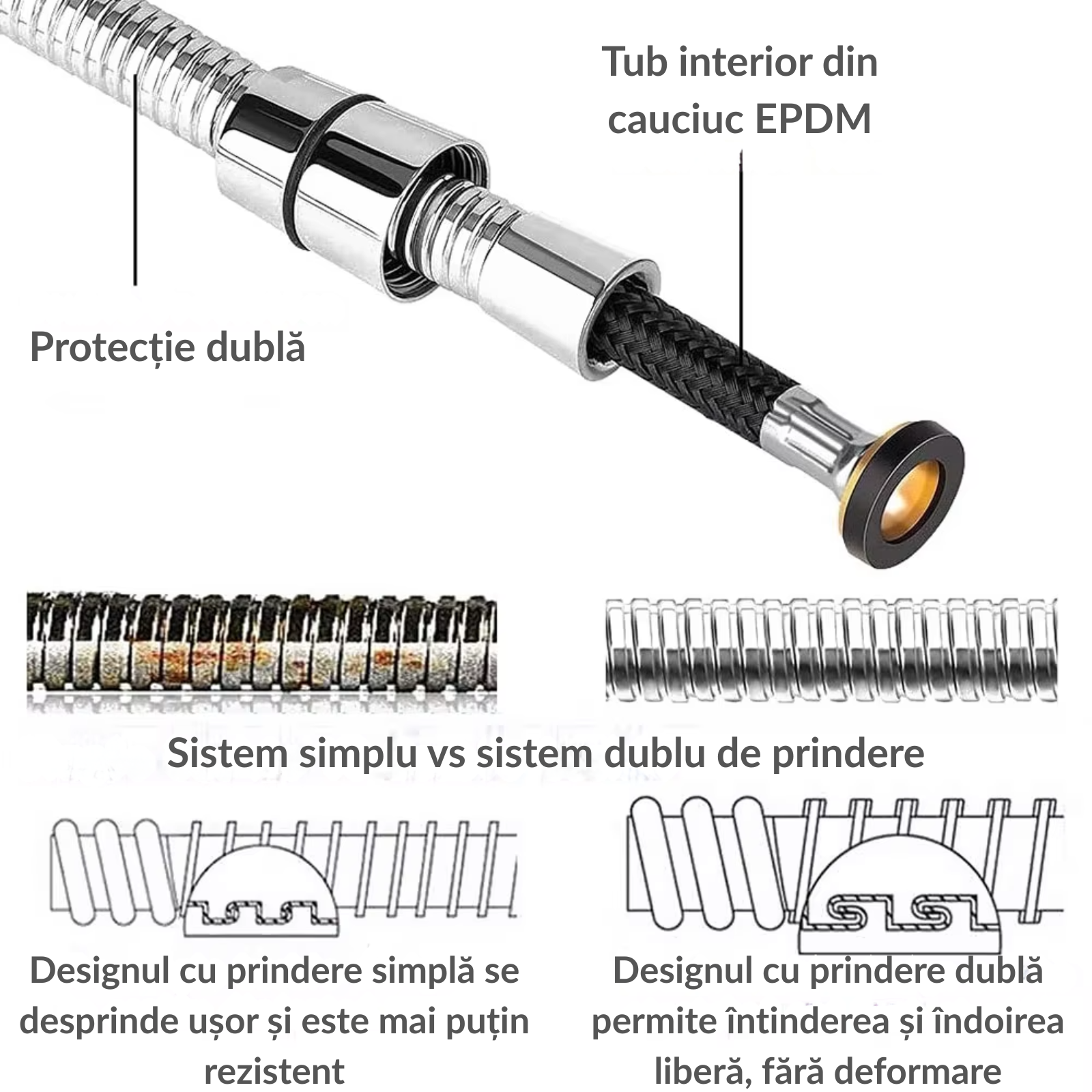 Tub interior din cauciuc EPDM

Protecție dublă

Sistem simplu vs sistem dublu de prindere

Designul cu prindere simplă se desprinde ușor și este mai puțin rezistent

Designul cu prindere dublă permite întinderea și îndoirea liberă, fără deformare