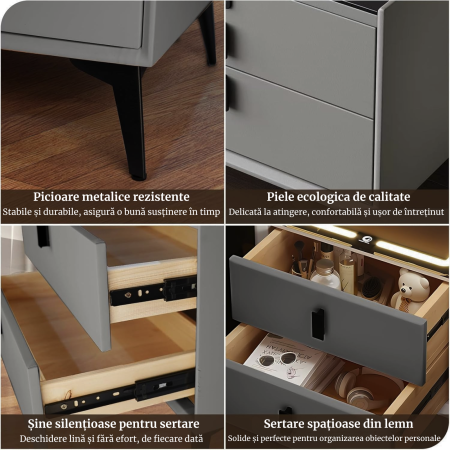 Picioare metalice rezistente
Stabile și durabile, asigură o bună susținere în timp

Piele ecologica de calitate
Delicată la atingere, confortabilă și ușor de întreținut

Șine silențioase pentru sertare
Deschidere lină și fără efort, de fiecare dată

Sertare spațioase din lemn
Solide și perfecte pentru organizarea obiectelor personale