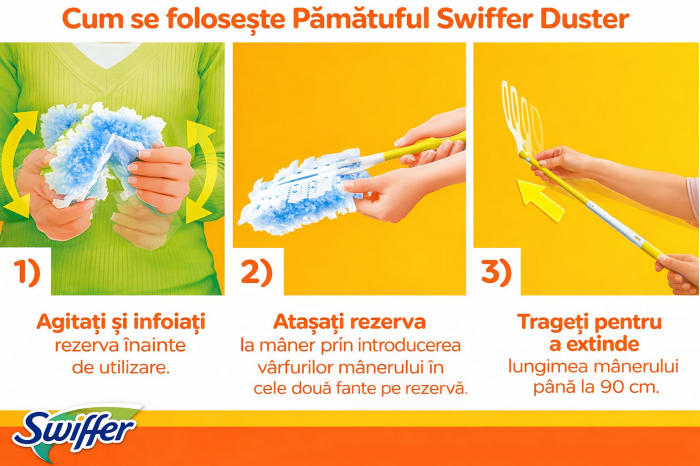 Cum se folosește Pămătuful Swiffer Duster

1)

Agitați și infoiați rezerva înainte de utilizare.

2)

Atașați rezerva la mâner prin introducerea vârfurilor mânerului în cele două fante pe rezervă.

3)

Trageți pentru a extinde lungimea mânerului până la 90 cm.

Swiffer