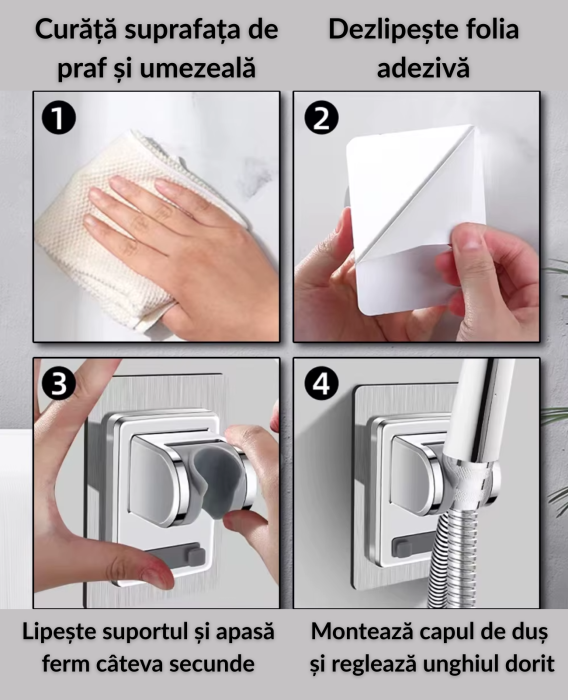 Curăță suprafața de praf și umezeală

Dezlipește folia adezivă

1

2

3

4

Lipește suportul și apasă ferm câteva secunde

Montează capul de duș și reglează unghiul dorit