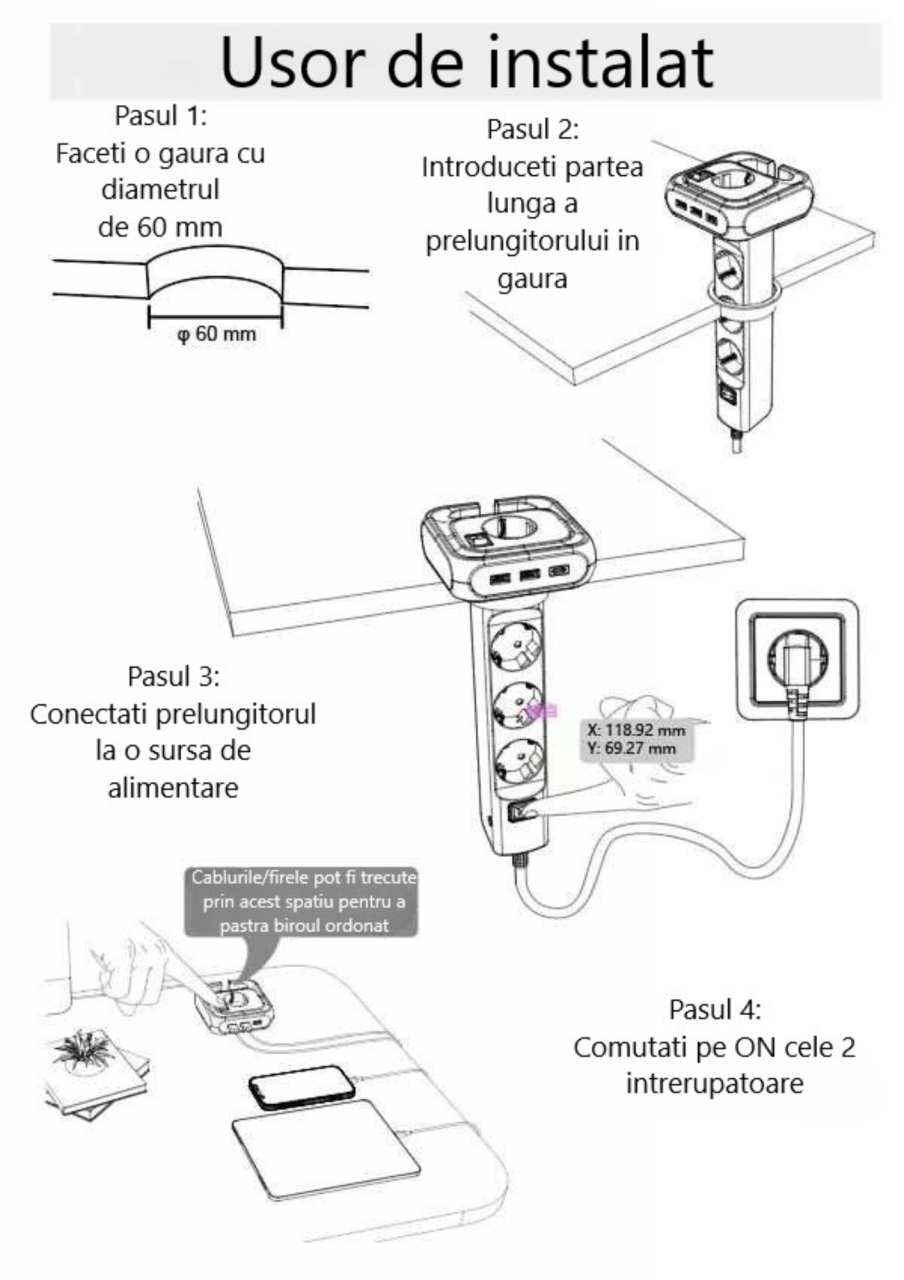 Usor de instalat

Pasul 1:
Faceti o gaura cu diametrul de 60 mm

φ 60 mm

Pasul 2:
Introduceti partea lunga a prelungitorului in gaura

Pasul 3:
Conectati prelungitorul la o sursa de alimentare

X: 118.92 mm
Y: 69.27 mm

Cablurile/firele pot fi trecute prin acest spatiu pentru a pastra biroul ordonat

Pasul 4:
Comutati pe ON cele 2 intrerupatoare