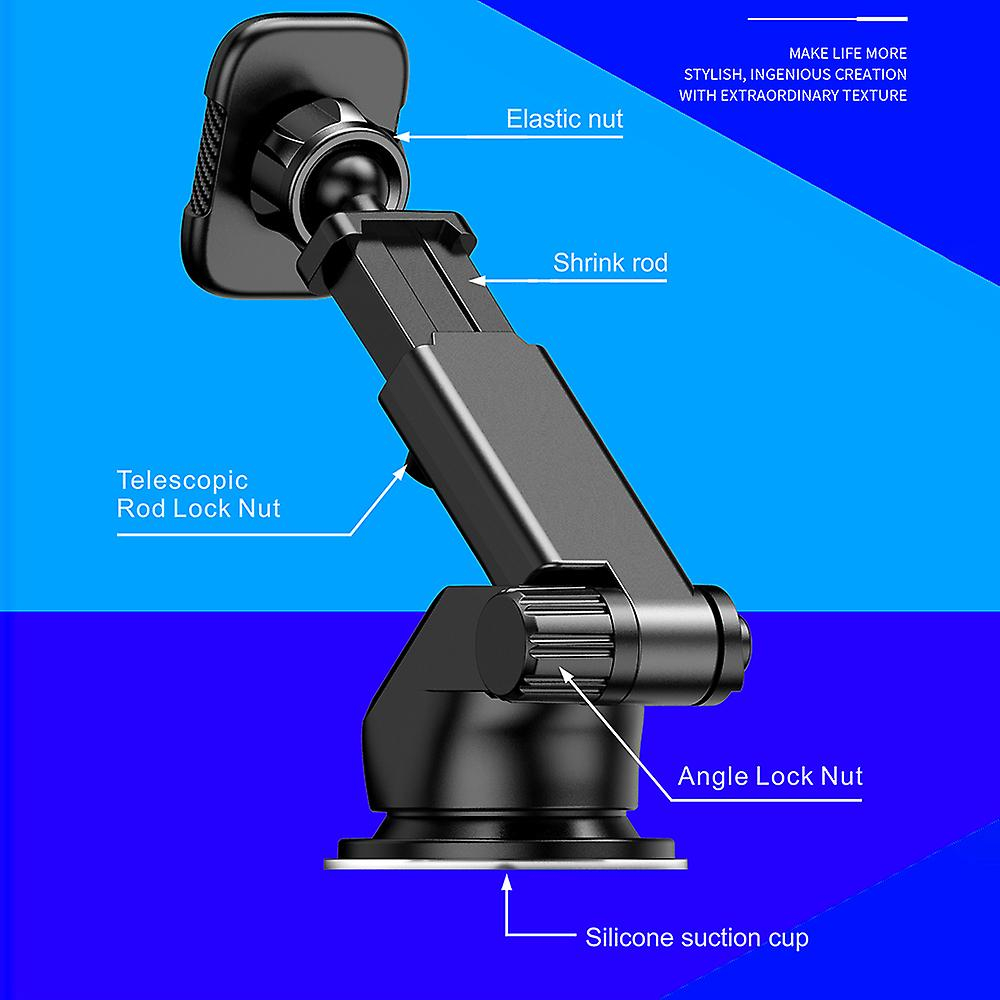 MAKE LIFE MORE
STYLISH, INGENIOUS CREATION
WITH EXTRAORDINARY TEXTURE

Elastic nut

Shrink rod

Telescopic
Rod Lock Nut

Angle Lock Nut

Silicone suction cup