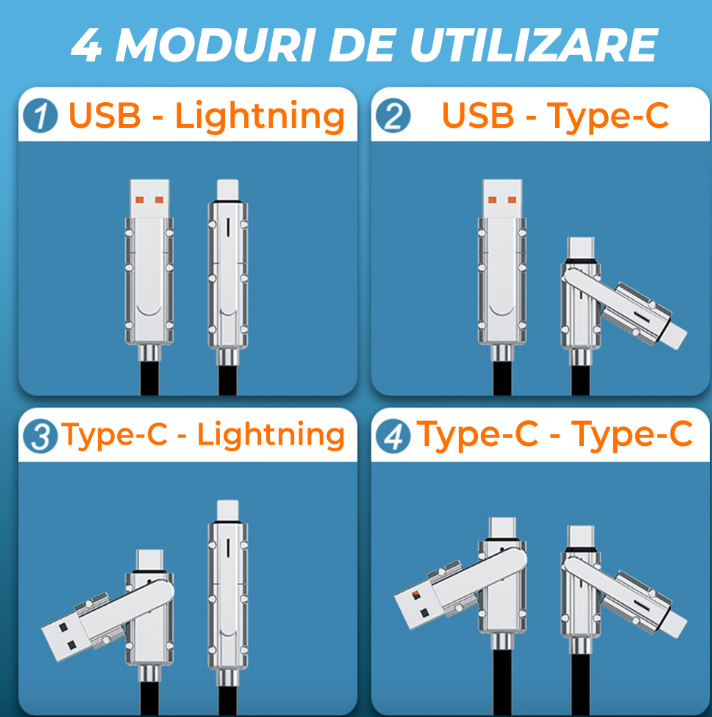 4 MODURI DE UTILIZARE

1 USB - Lightning

2 USB - Type-C

3 Type-C - Lightning

4 Type-C - Type-C