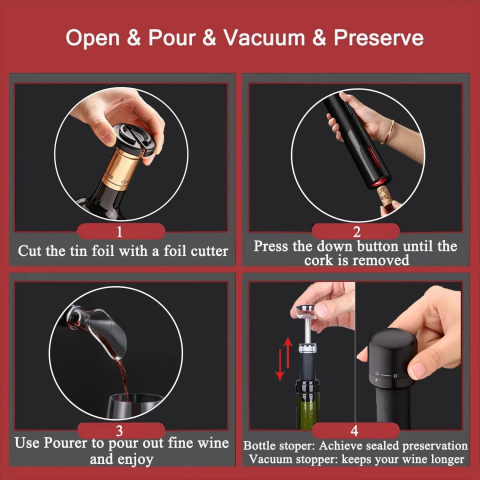 Open & Pour & Vacuum & Preserve

1

Cut the tin foil with a foil cutter

2

Press the down button until the cork is removed

3

Use Pourer to pour out fine wine and enjoy

4

Bottle stoper: Achieve sealed preservation
Vacuum stopper: keeps your wine longer