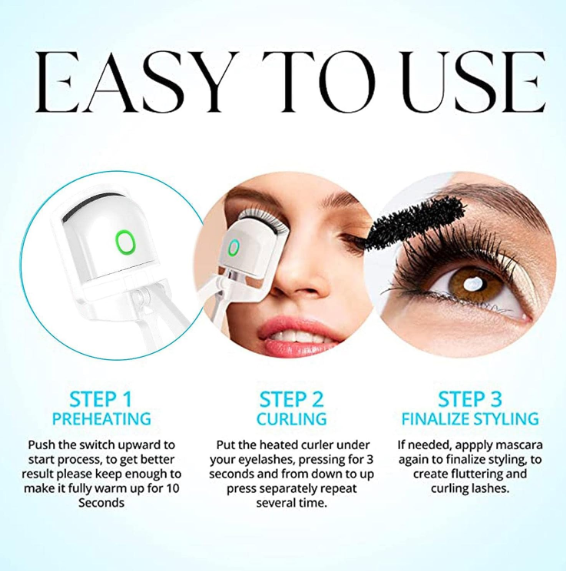 EASY TO USE

STEP 1
PREHEATING

Push the switch upward to start process, to get better result please keep enough to make it fully warm up for 10 Seconds

STEP 2
CURLING

Put the heated curler under your eyelashes, pressing for 3 seconds and from down to up press separately repeat several time.

STEP 3
FINALIZE STYLING

If needed, appply mascara again to finalize styling, to create fluttering and curling lashes.