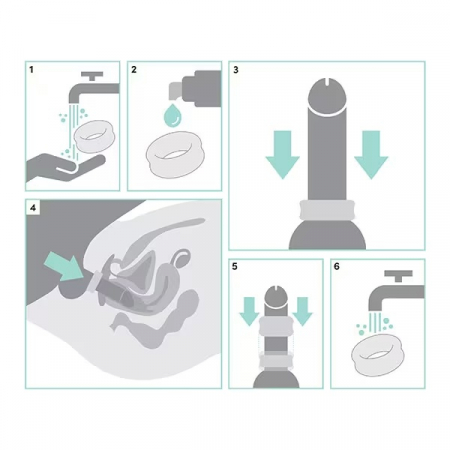 1

2

3

4

5

6