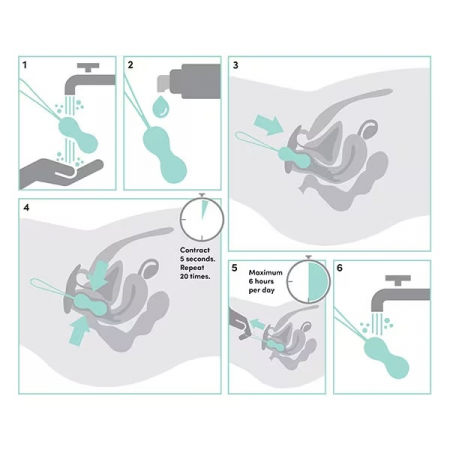 1

2

3

4

Contract 5 seconds. Repeat 20 times.

5

Maximum 6 hours per day

6