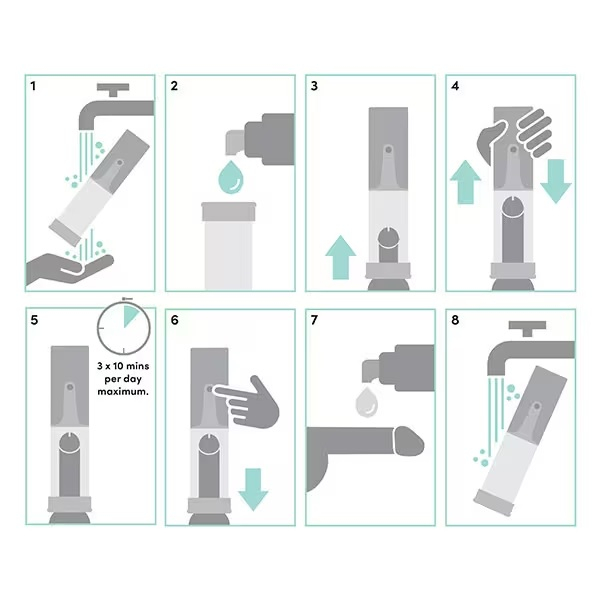 1

2

3

4

5

3 x 10 mins per day maximum.

6

7

8