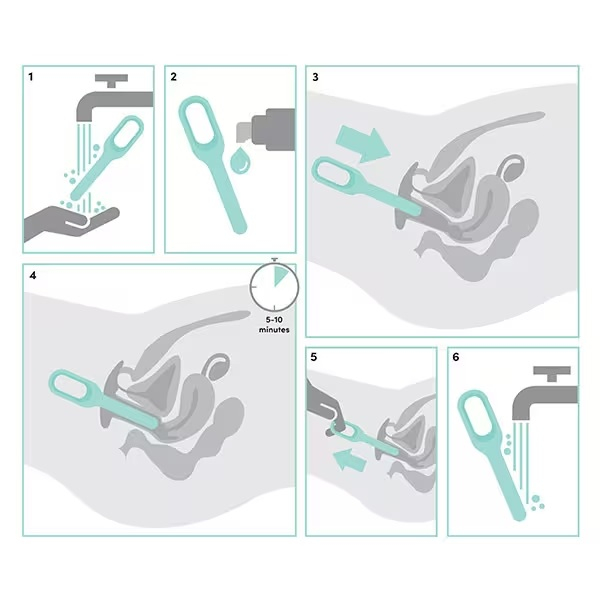 1

2

3

4

5-10 minutes

5

6