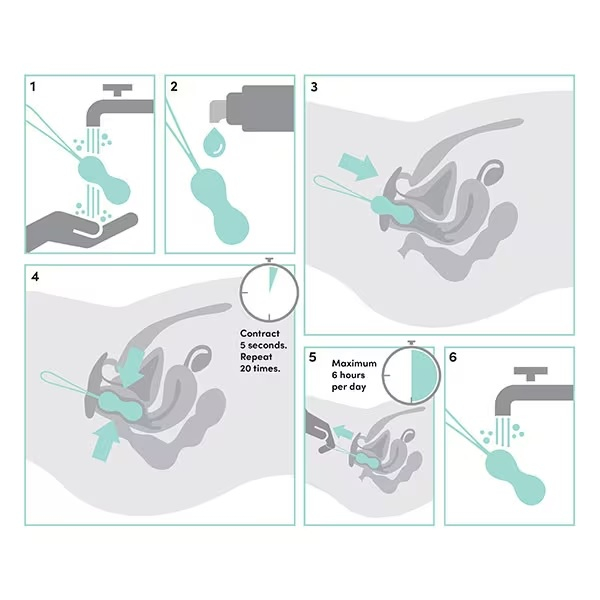 1

2

3

4

Contract
5 seconds.
Repeat
20 times.

5

Maximum
6 hours
per day

6