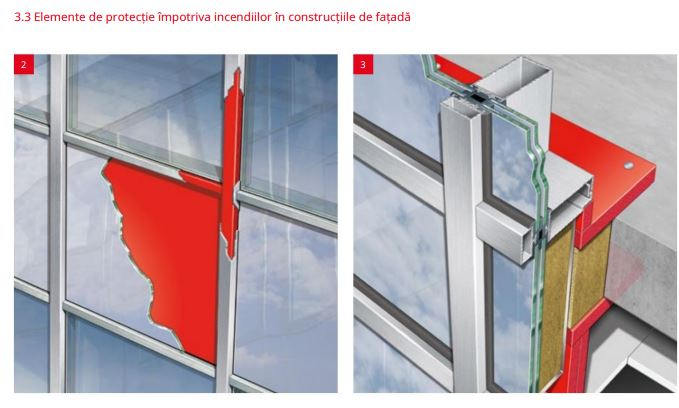 3.3 Elemente de protecție împotriva incendiilor în construcțiile de fațadă

2

3