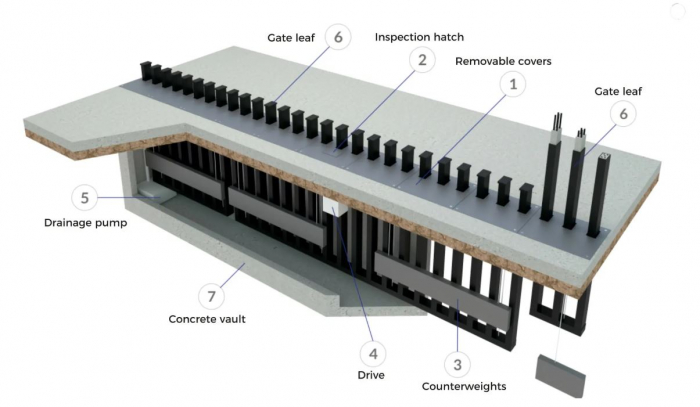 Gate leaf 6

Inspection hatch 2

Removable covers 1

Gate leaf 6

5 Drainage pump

7 Concrete vault

4 Drive

3 Counterweights