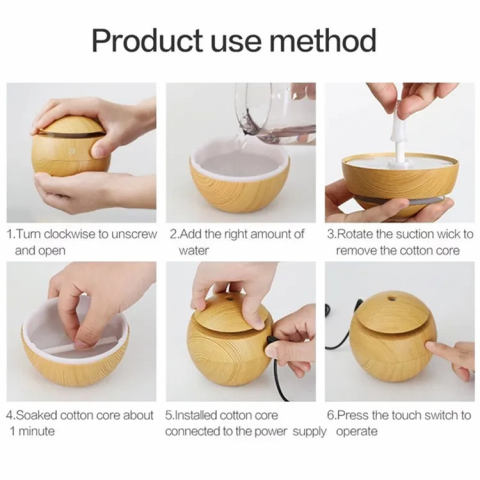 Product use method

1.Turn clockwise to unscrew and open

2.Add the right amount of water

3.Rotate the suction wick to remove the cotton core

4.Soaked cotton core about 1 minute

5.Installed cotton core connected to the power supply

6.Press the touch switch to operate