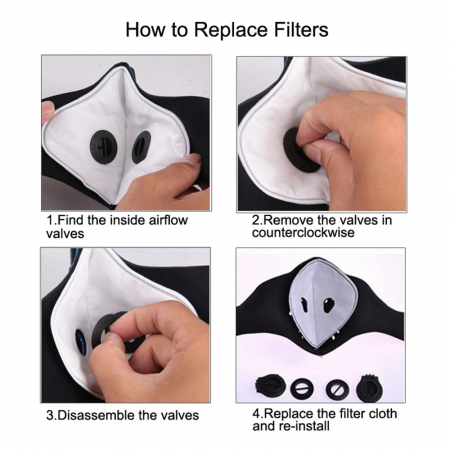 How to Replace Filters

1.Find the inside airflow valves

2.Remove the valves in counterclockwise

3.Disassemble the valves

4.Replace the filter cloth and re-install