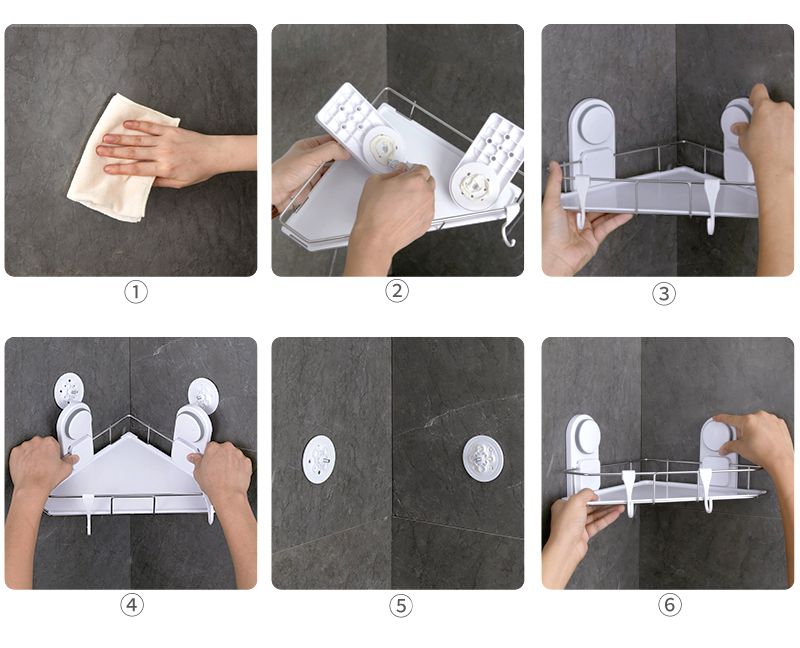 ①

②

③

④

⑤

⑥