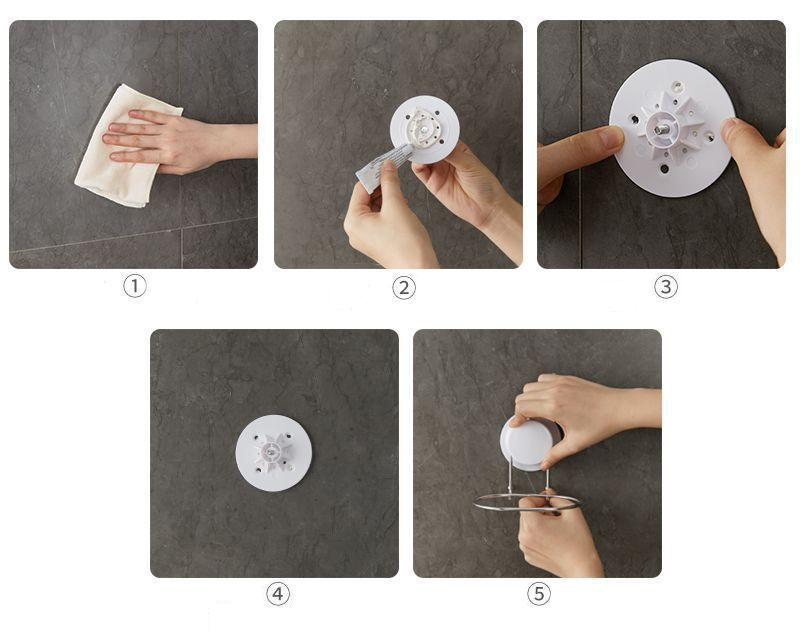 ①

②

③

④

⑤