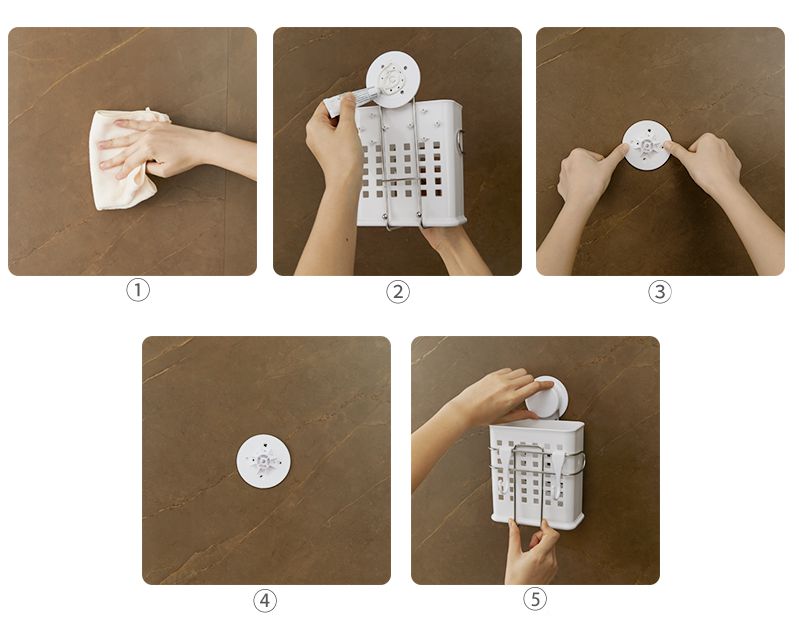 ①

②

③

④

⑤