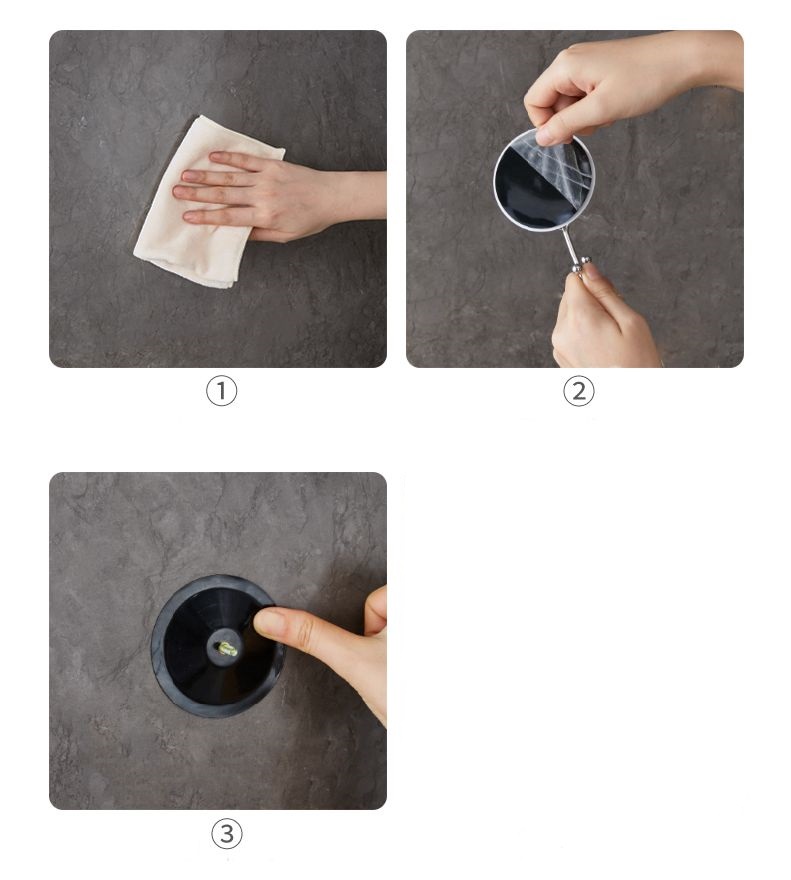 ①

②

③