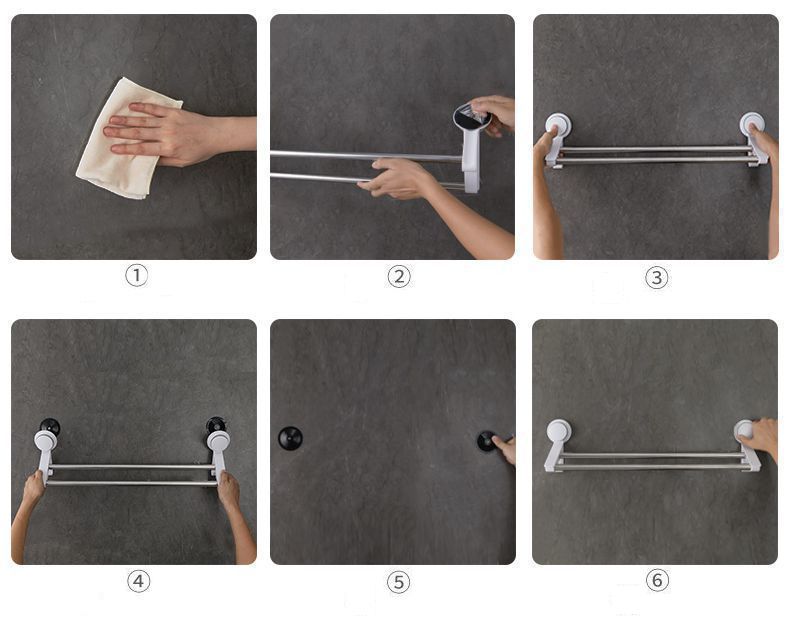 ①

②

③

④

⑤

⑥