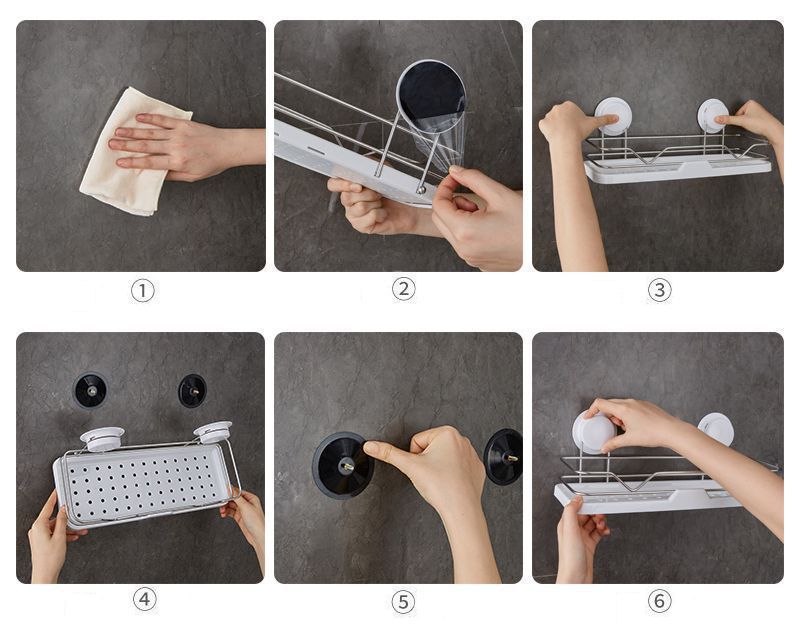 ①
②
③
④
⑤
⑥