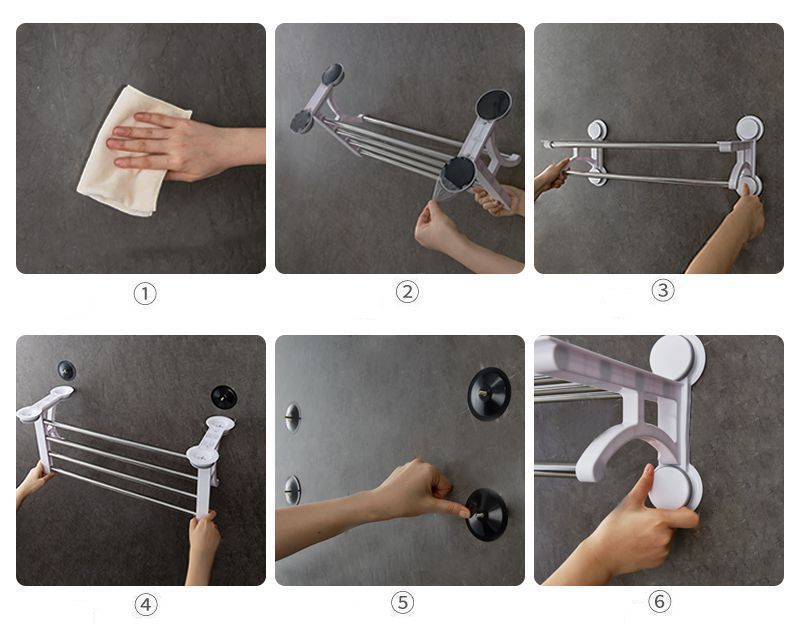 ①

②

③

④

⑤

⑥