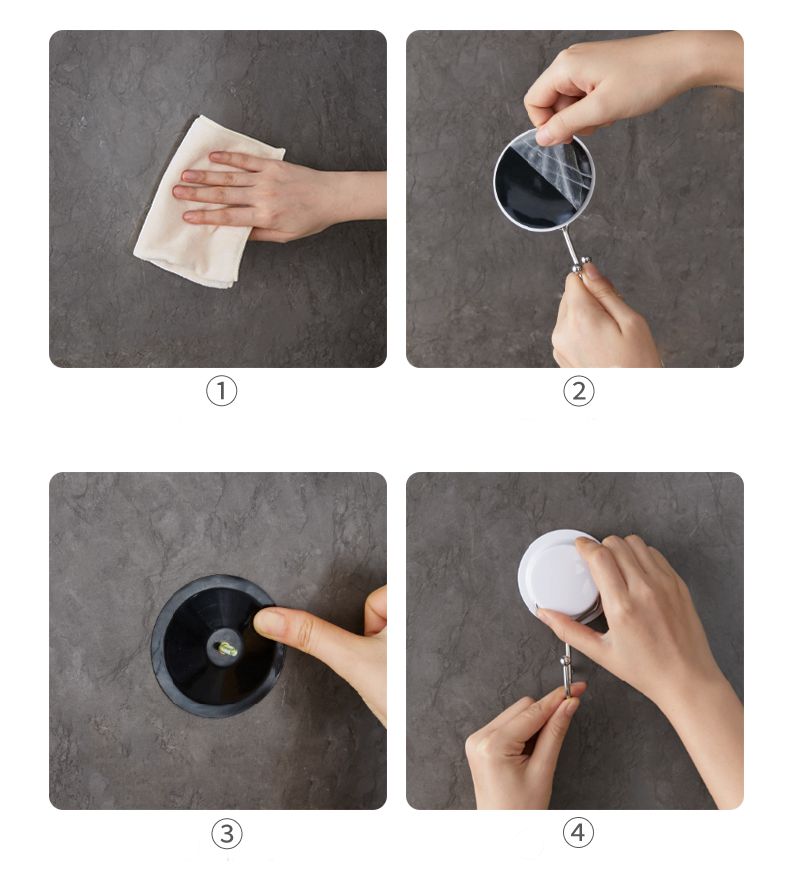 ①

②

③

④