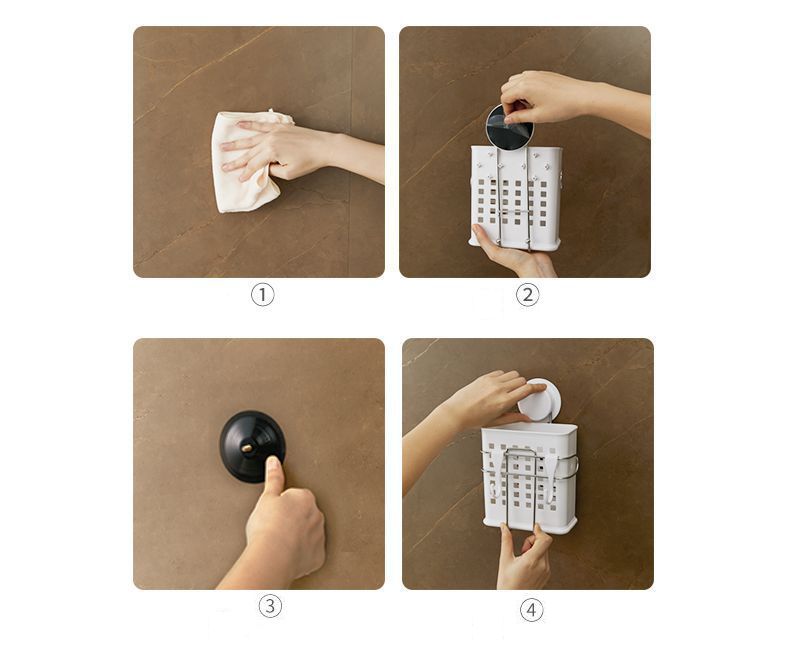 ①

②

③

④