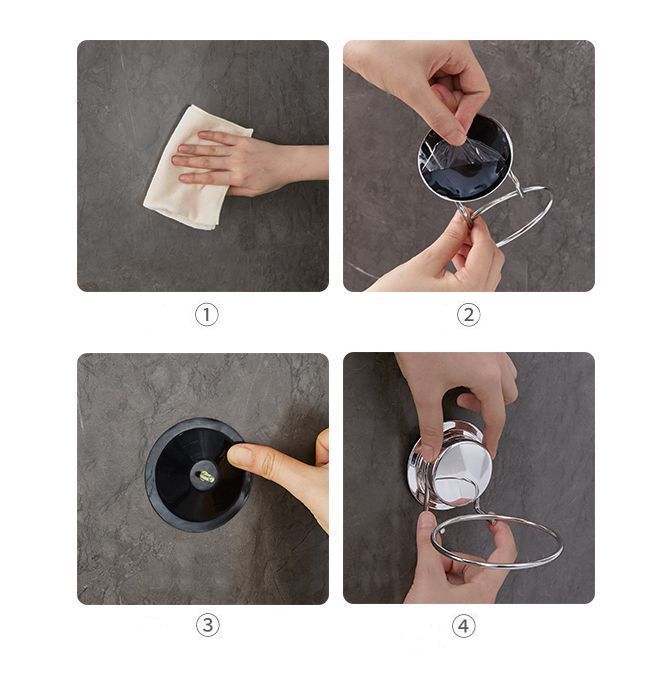 ①

②

③

④