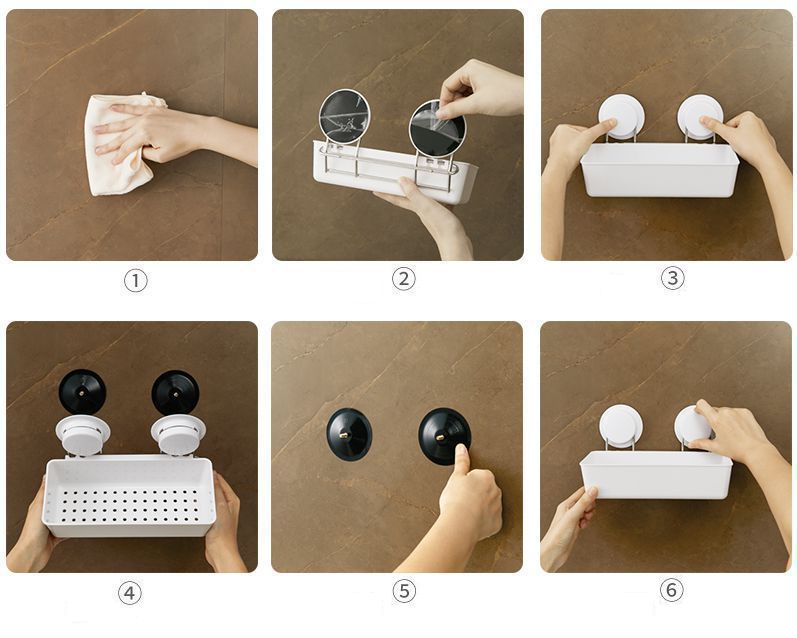 ①

②

③

④

⑤

⑥