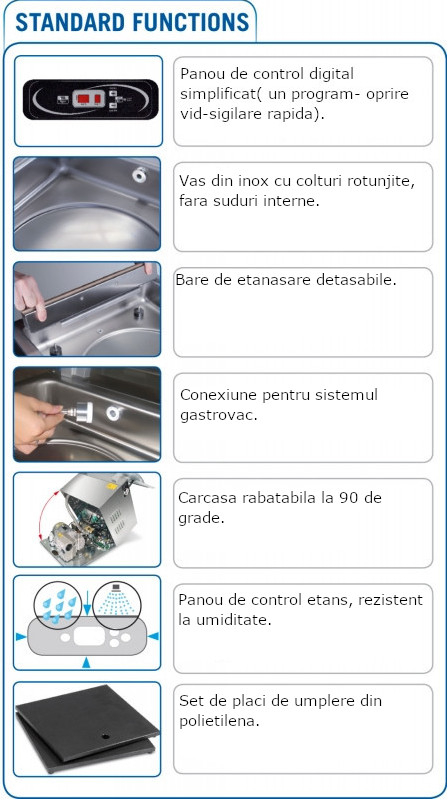 STANDARD FUNCTIONS

Panou de control digital simplificat( un program- oprire vid-sigilare rapida).

Vas din inox cu colturi rotunjite, fara suduri interne.

Bare de etanasare detasabile.

Conexiune pentru sistemul gastrovac.

Carcasa rabatabila la 90 de grade.

Panou de control etans, rezistent la umiditate.

Set de placi de umplere din polietilena.