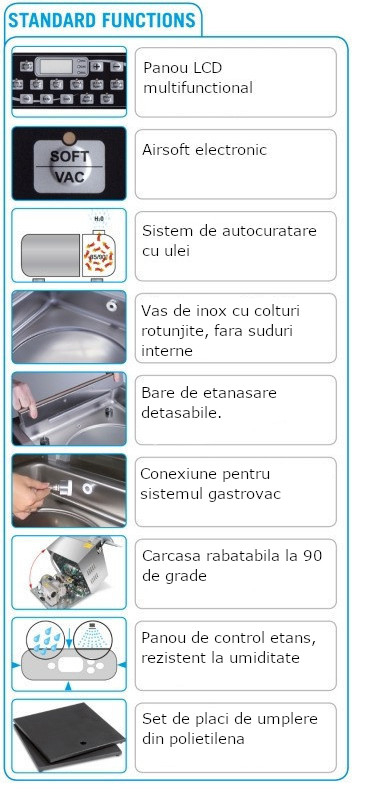 STANDARD FUNCTIONS

Panou LCD multifunctional

SOFT VAC

Airsoft electronic

$H_2O$

Sistem de autocuratare cu ulei

Vas de inox cu colturi rotunjite, fara suduri interne

Bare de etanasare detasabile.

Conexiune pentru sistemul gastrovac

Carcasa rabatabila la 90 de grade

Panou de control etans, rezistent la umiditate

Set de placi de umplere din polietilena