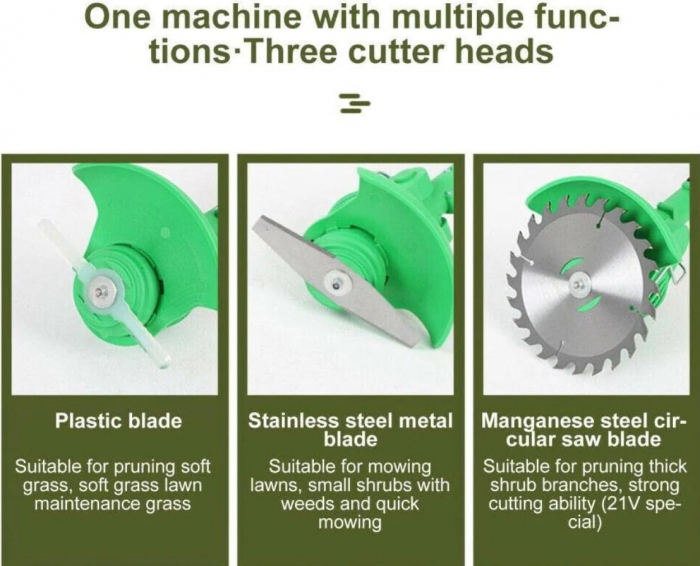 One machine with multiple functions·Three cutter heads

Plastic blade

Suitable for pruning soft grass, soft grass lawn maintenance grass

Stainless steel metal blade

Suitable for mowing lawns, small shrubs with weeds and quick mowing

Manganese steel circular saw blade

Suitable for pruning thick shrub branches, strong cutting ability (21V special)