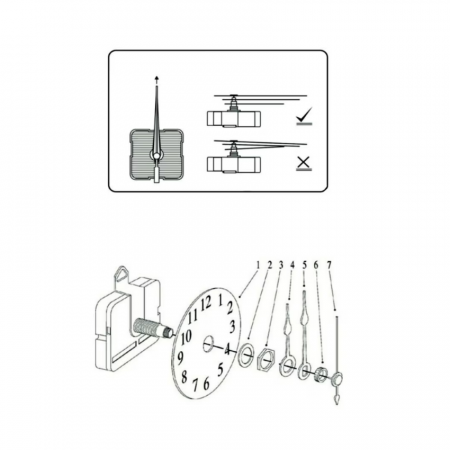 1 2 3 4 5 6 7

12 1 2 3 4 5 6 7 8 9 10 11