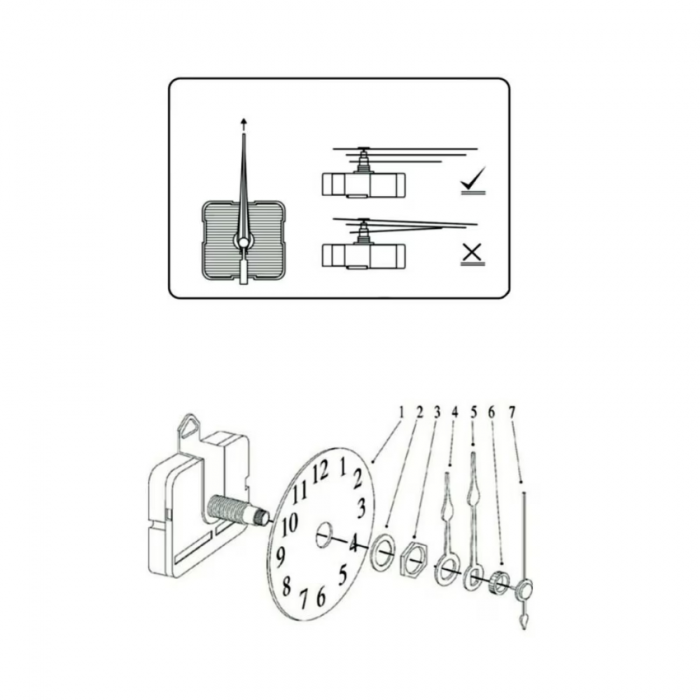 1 2 3 4 5 6 7

12 1 2 3 4 5 6 7 8 9 10 11