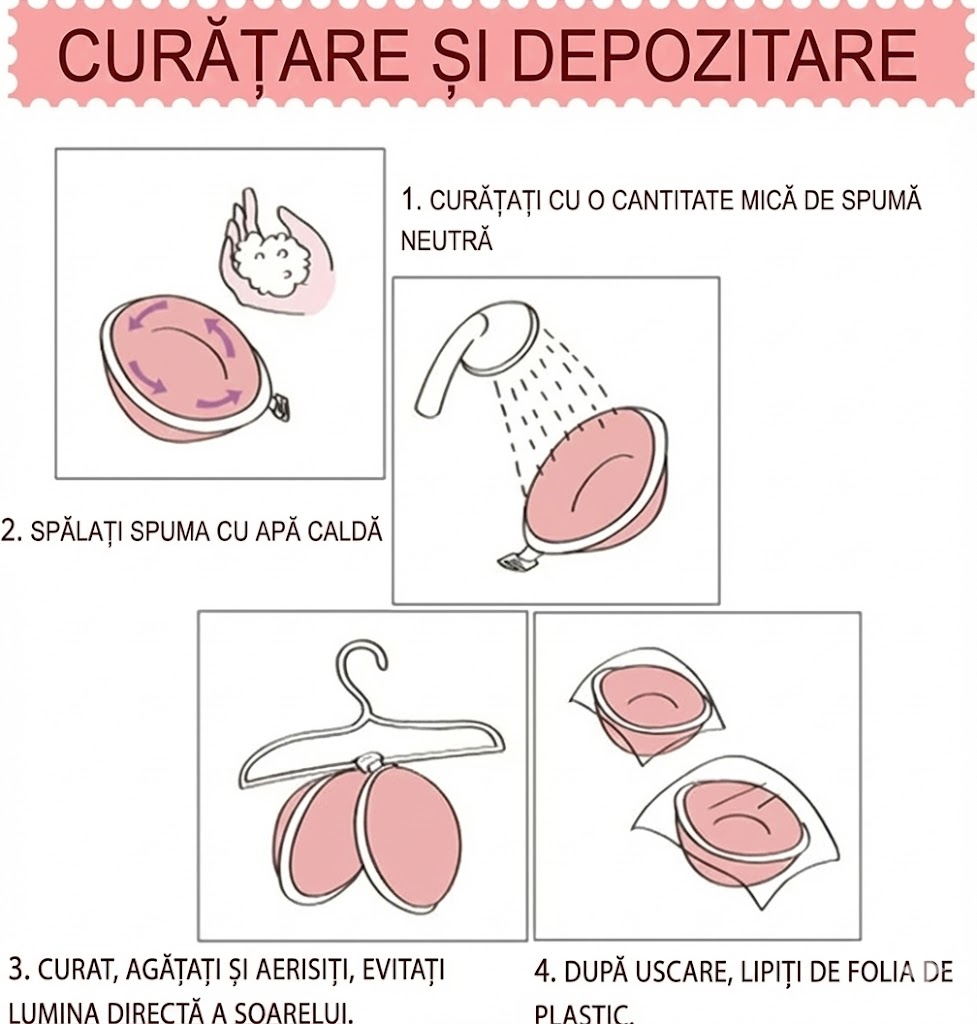 CURĂȚARE ȘI DEPOZITARE

1. CURĂȚAȚI CU O CANTITATE MICĂ DE SPUMĂ NEUTRĂ

2. SPĂLAȚI SPUMA CU APĂ CALDĂ

3. CURAT, AGĂȚAȚI ȘI AERISIȚI, EVITAȚI LUMINA DIRECTĂ A SOARELUI.

4. DUPĂ USCARE, LIPIȚI DE FOLIA DE PLASTIC.