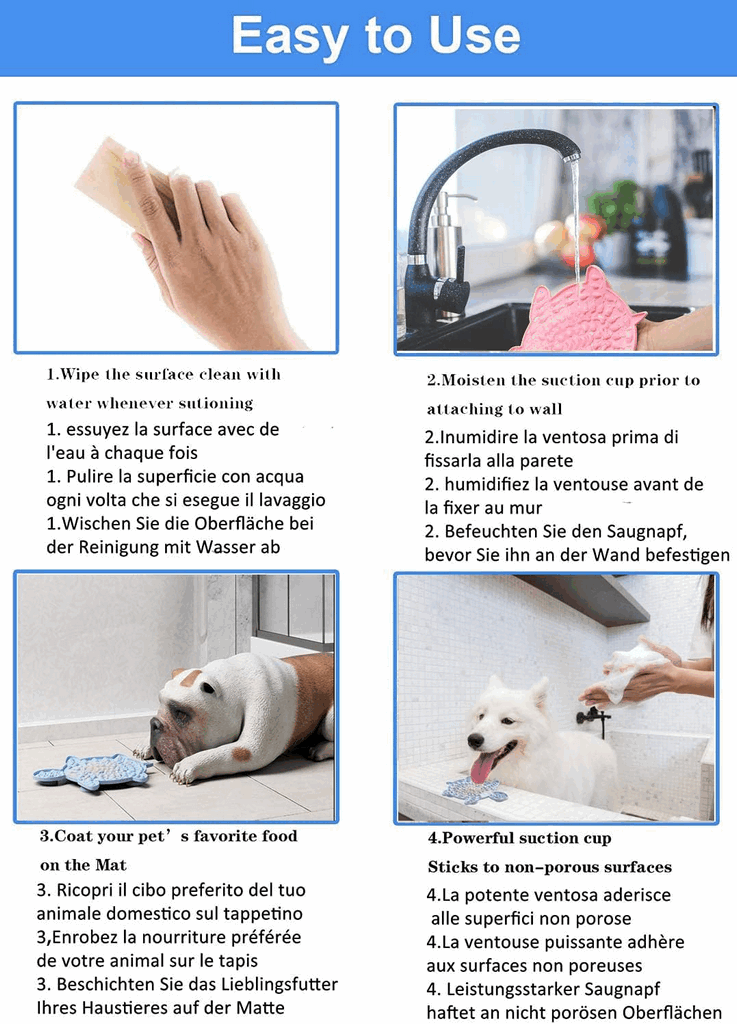 Easy to Use

1.Wipe the surface clean with water whenever sutioning
1. essuyez la surface avec de l'eau à chaque fois
1. Pulire la superficie con acqua ogni volta che si esegue il lavaggio
1.Wischen Sie die Oberfläche bei der Reinigung mit Wasser ab

2.Moisten the suction cup prior to attaching to wall
2.Inumidire la ventosa prima di fissarla alla parete
2. humidifiez la ventouse avant de la fixer au mur
2. Befeuchten Sie den Saugnapf, bevor Sie ihn an der Wand befestigen

3.Coat your pet's favorite food on the Mat
3. Ricopri il cibo preferito del tuo animale domestico sul tappetino
3,Enrobez la nourriture préférée de votre animal sur le tapis
3. Beschichten Sie das Lieblingsfutter Ihres Haustieres auf der Matte

4.Powerful suction cup
Sticks to non-porous surfaces
4.La potente ventosa aderisce alle superfici non porose
4.La ventouse puissante adhère aux surfaces non poreuses
4. Leistungsstarker Saugnapf haftet an nicht porösen Oberflächen