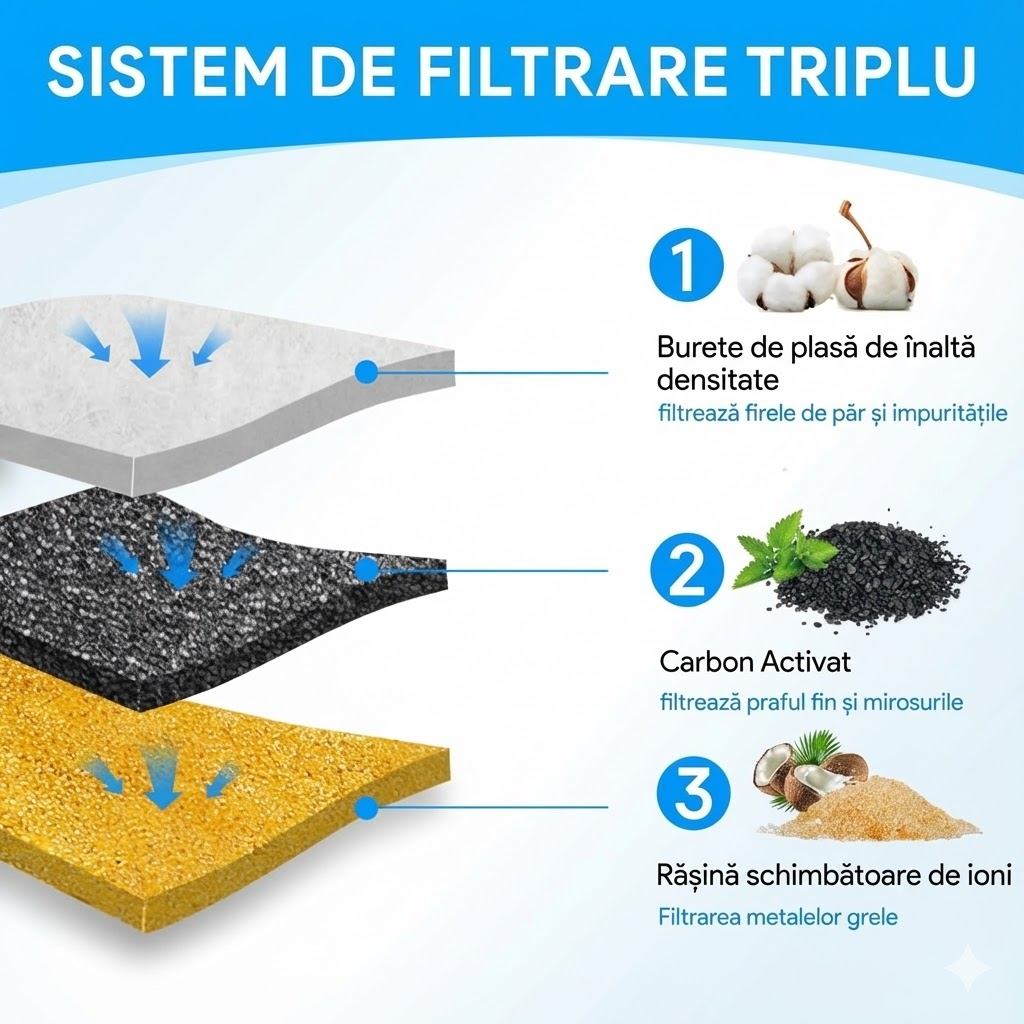 SISTEM DE FILTRARE TRIPLU

1

Burete de plasă de înaltă densitate

filtrează firele de păr și impuritățile

2

Carbon Activat

filtrează praful fin și mirosurile

3

Rășină schimbătoare de ioni

Filtrarea metalelor grele