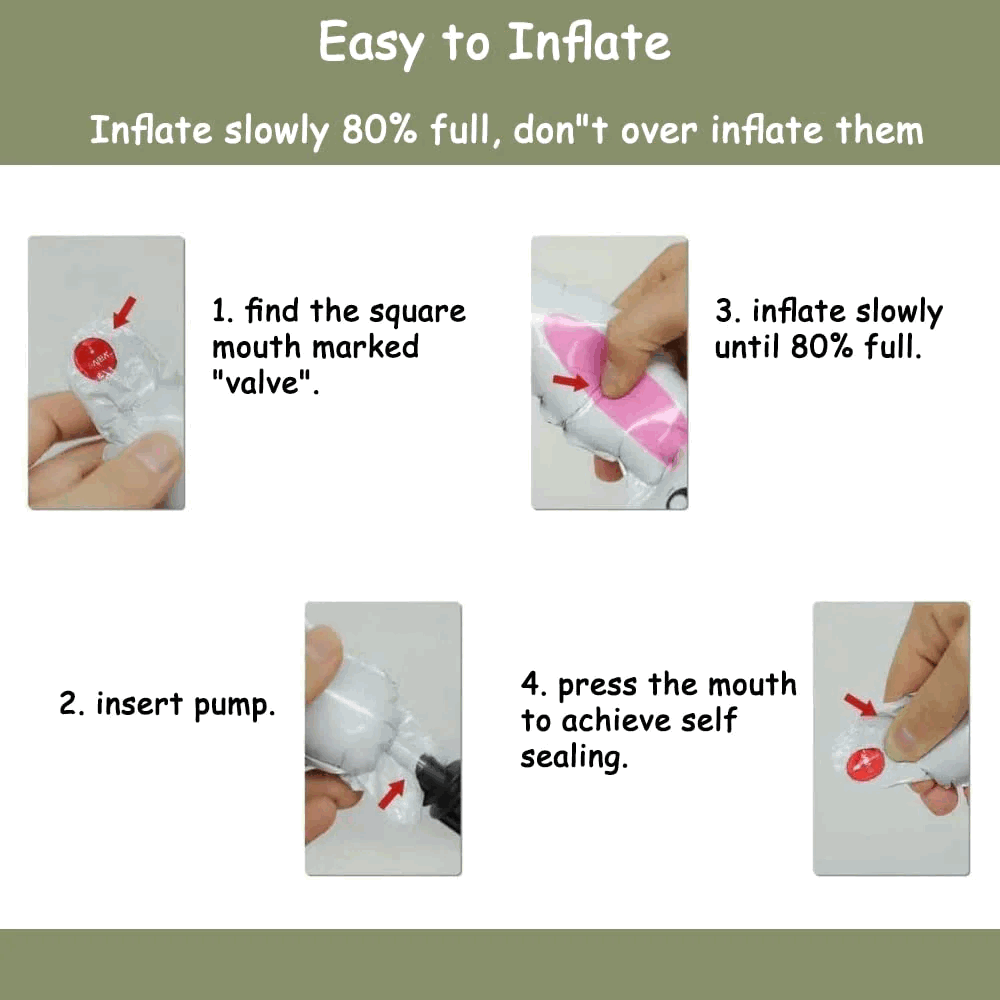 Easy to Inflate

Inflate slowly 80% full, don"t over inflate them

1. find the square mouth marked "valve".

3. inflate slowly until 80% full.

2. insert pump.

4. press the mouth to achieve self sealing.