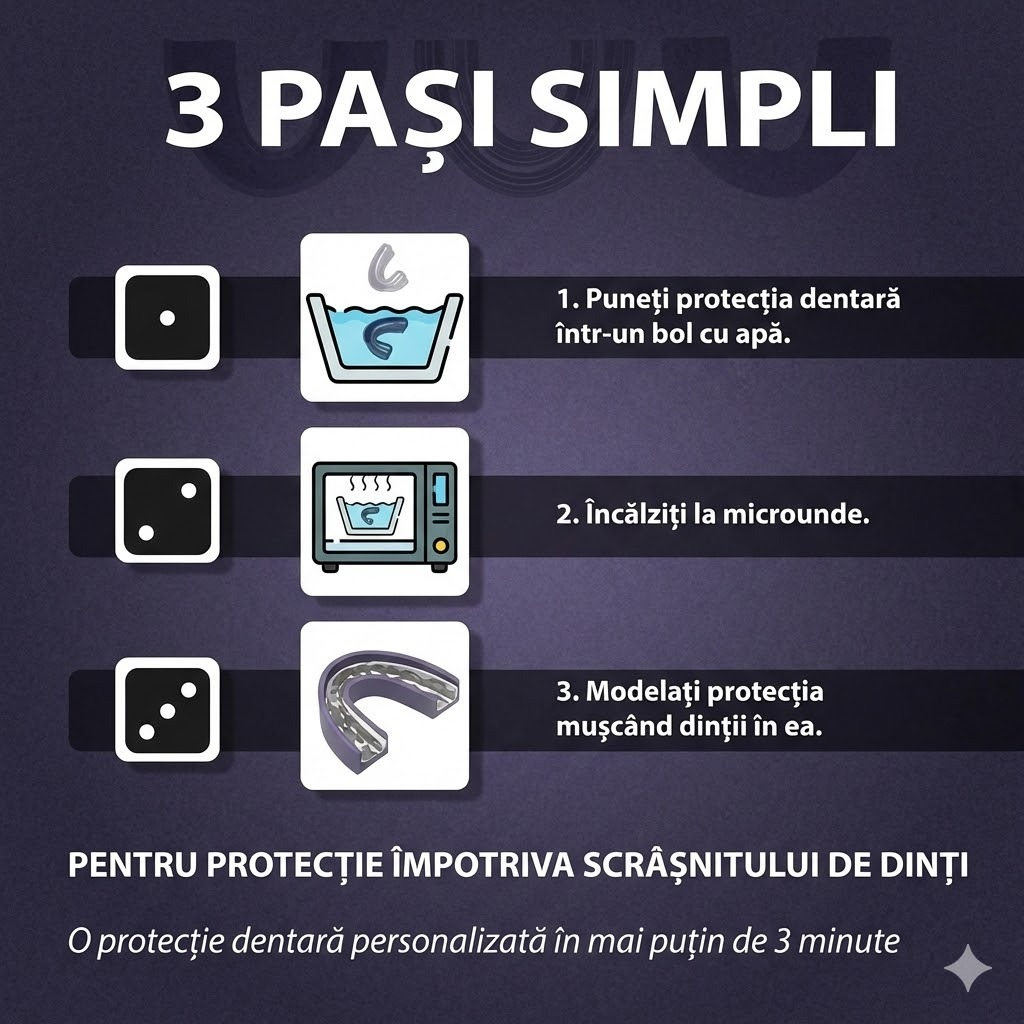 3 PAȘI SIMPLI

1. Puneți protecția dentară într-un bol cu apă.

2. Încălziți la microunde.

3. Modelați protecția mușcând dinții în ea.

PENTRU PROTECȚIE ÎMPOTRIVA SCRÂȘNITULUI DE DINȚI

O protecție dentară personalizată în mai puțin de 3 minute