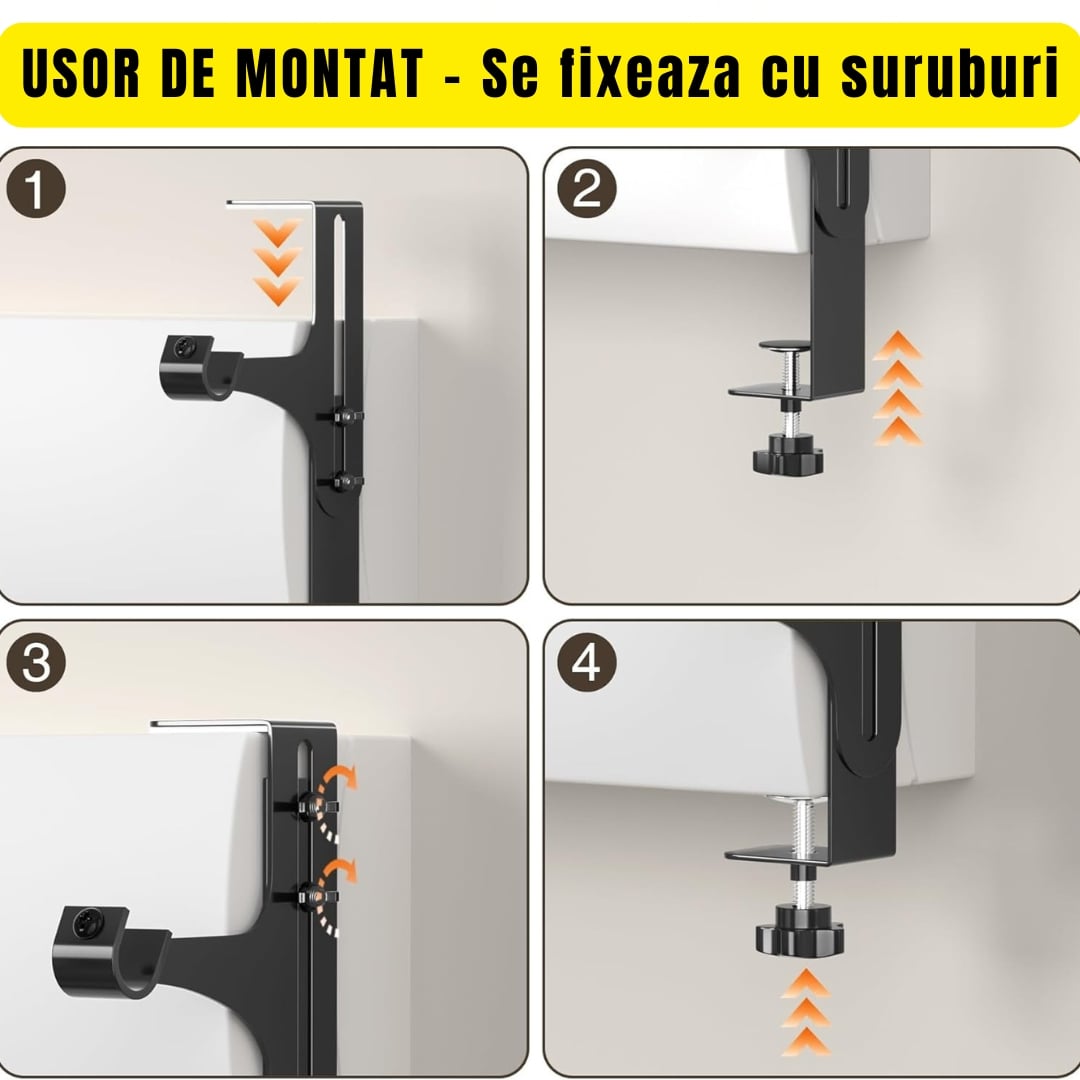 USOR DE MONTAT - Se fixeaza cu suruburi

1

2

3

4