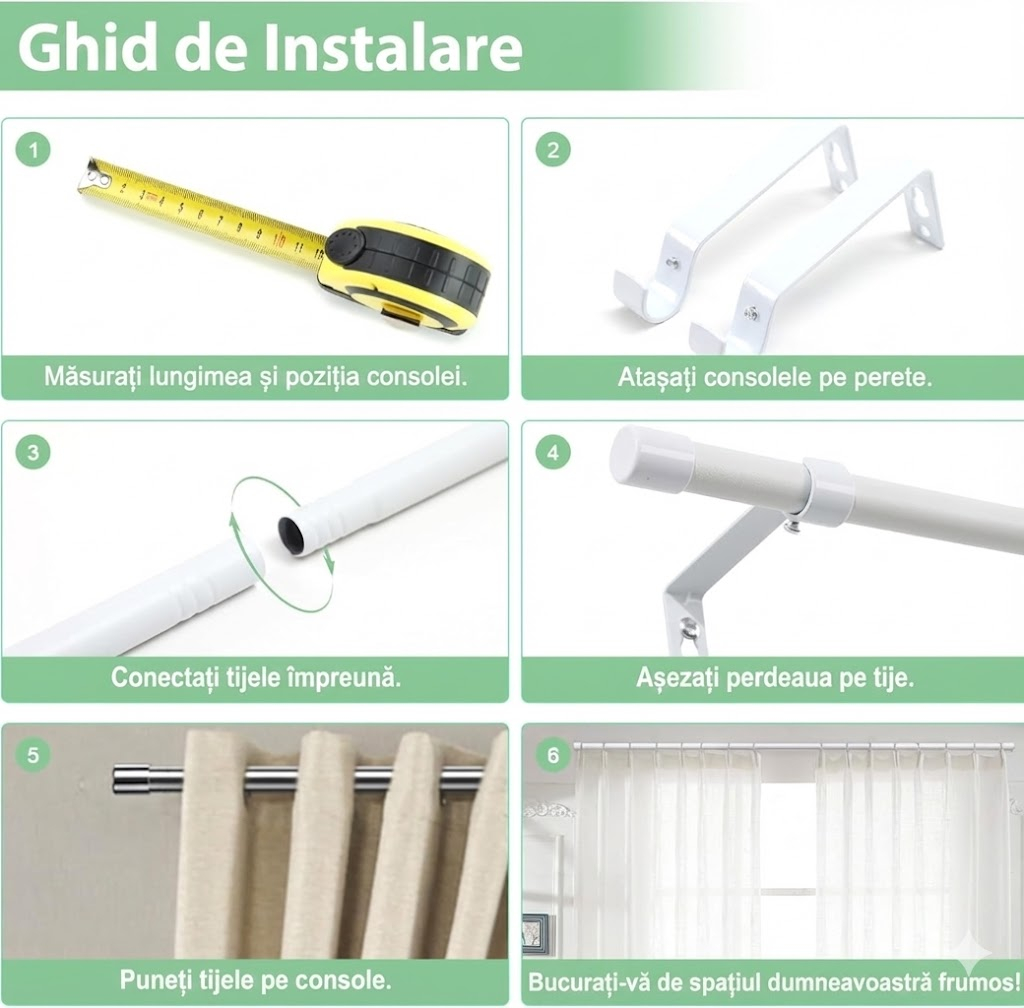 Ghid de Instalare

1

Măsurați lungimea și poziția consolei.

2

Atașați consolele pe perete.

3

Conectați tijele împreună.

4

Așezați perdeaua pe tije.

5

Puneți tijele pe console.

6

Bucurați-vă de spațiul dumneavoastră frumos!