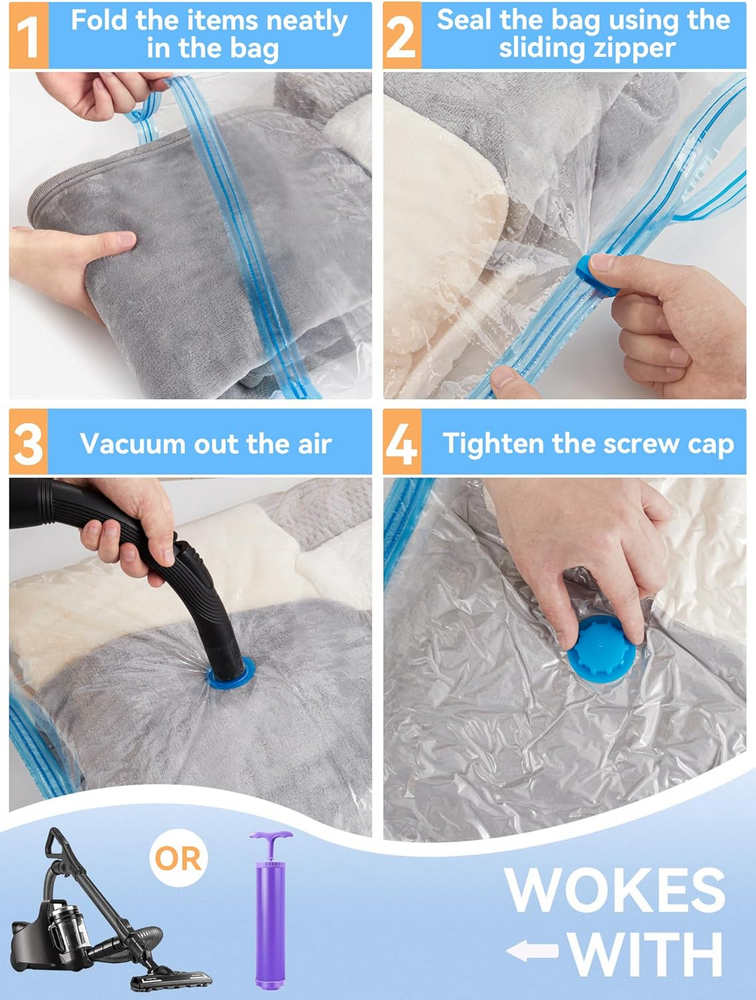 1 Fold the items neatly in the bag

2 Seal the bag using the sliding zipper

3 Vacuum out the air

4 Tighten the screw cap

OR

WOKES WITH