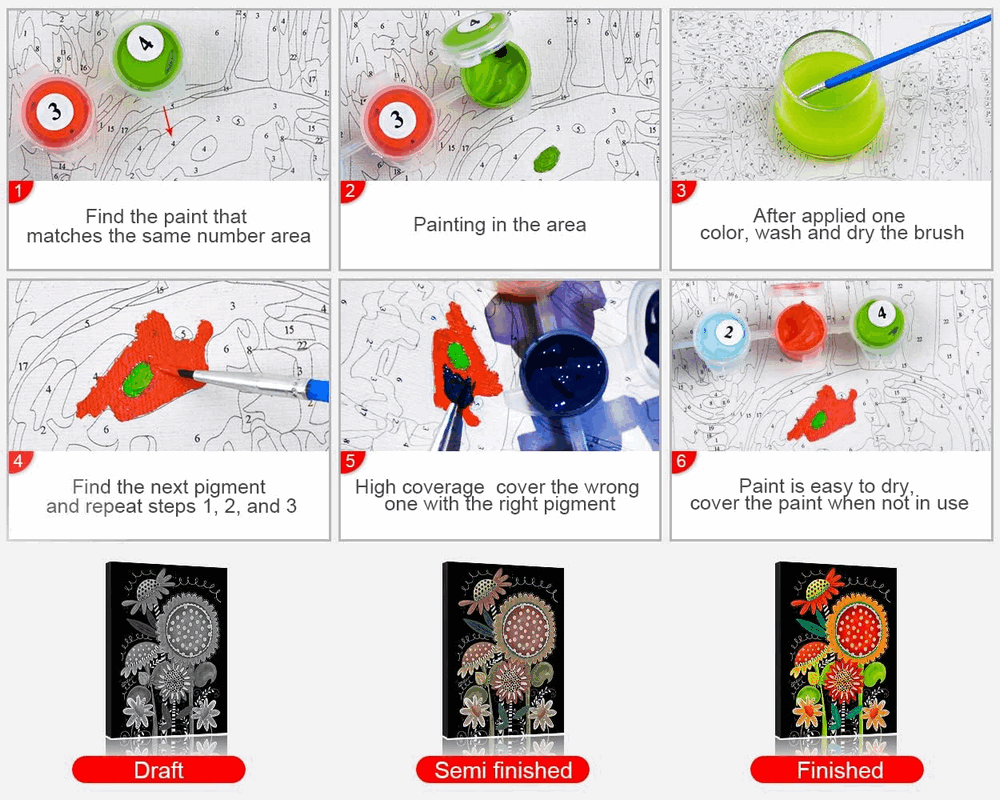 1
Find the paint that matches the same number area

2
Painting in the area

3
After applied one color, wash and dry the brush

4
Find the next pigment and repeat steps 1, 2, and 3

5
High coverage cover the wrong one with the right pigment

6
Paint is easy to dry, cover the paint when not in use

Draft

Semi finished

Finished