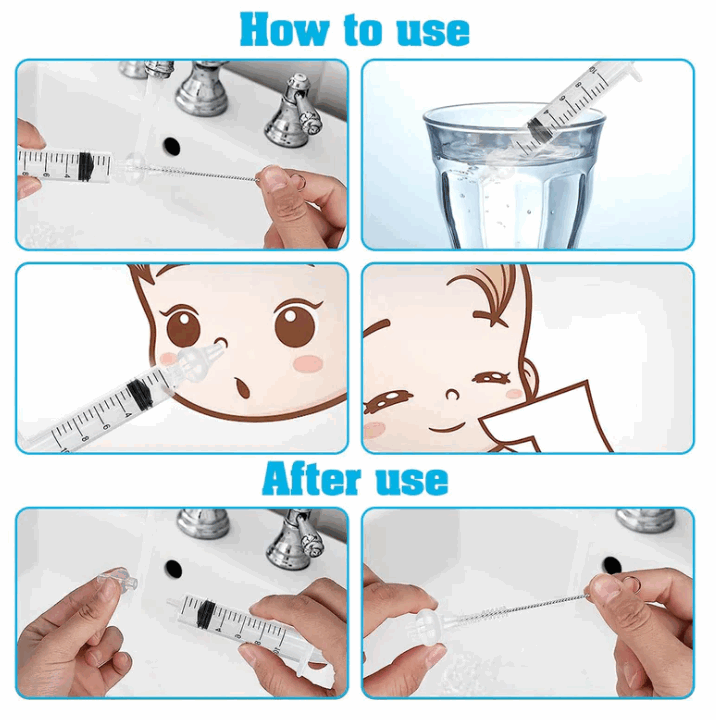 How to use

After use