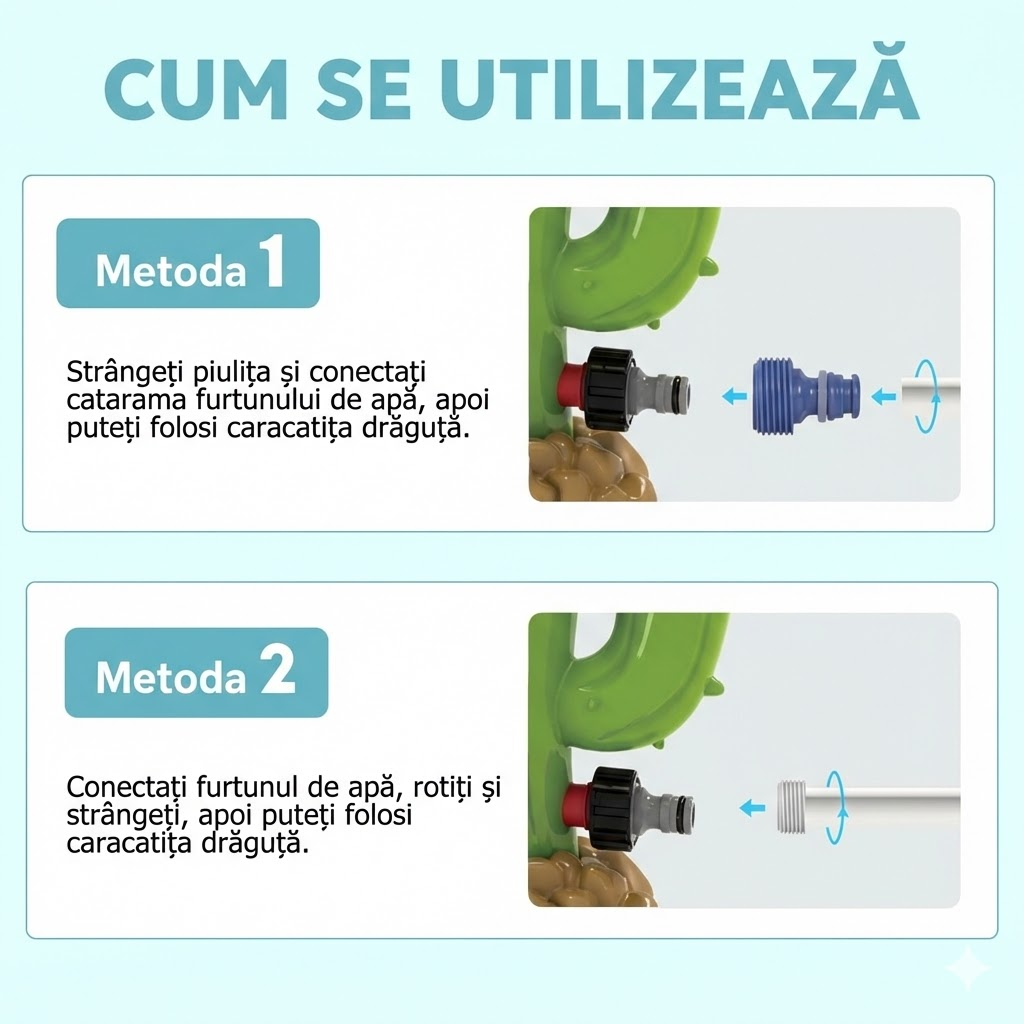 CUM SE UTILIZEAZĂ

Metoda 1

Strângeți piulița și conectați catarama furtunului de apă, apoi puteți folosi caracatița drăguță.

Metoda 2

Conectați furtunul de apă, rotiți și strângeți, apoi puteți folosi caracatița drăguță.