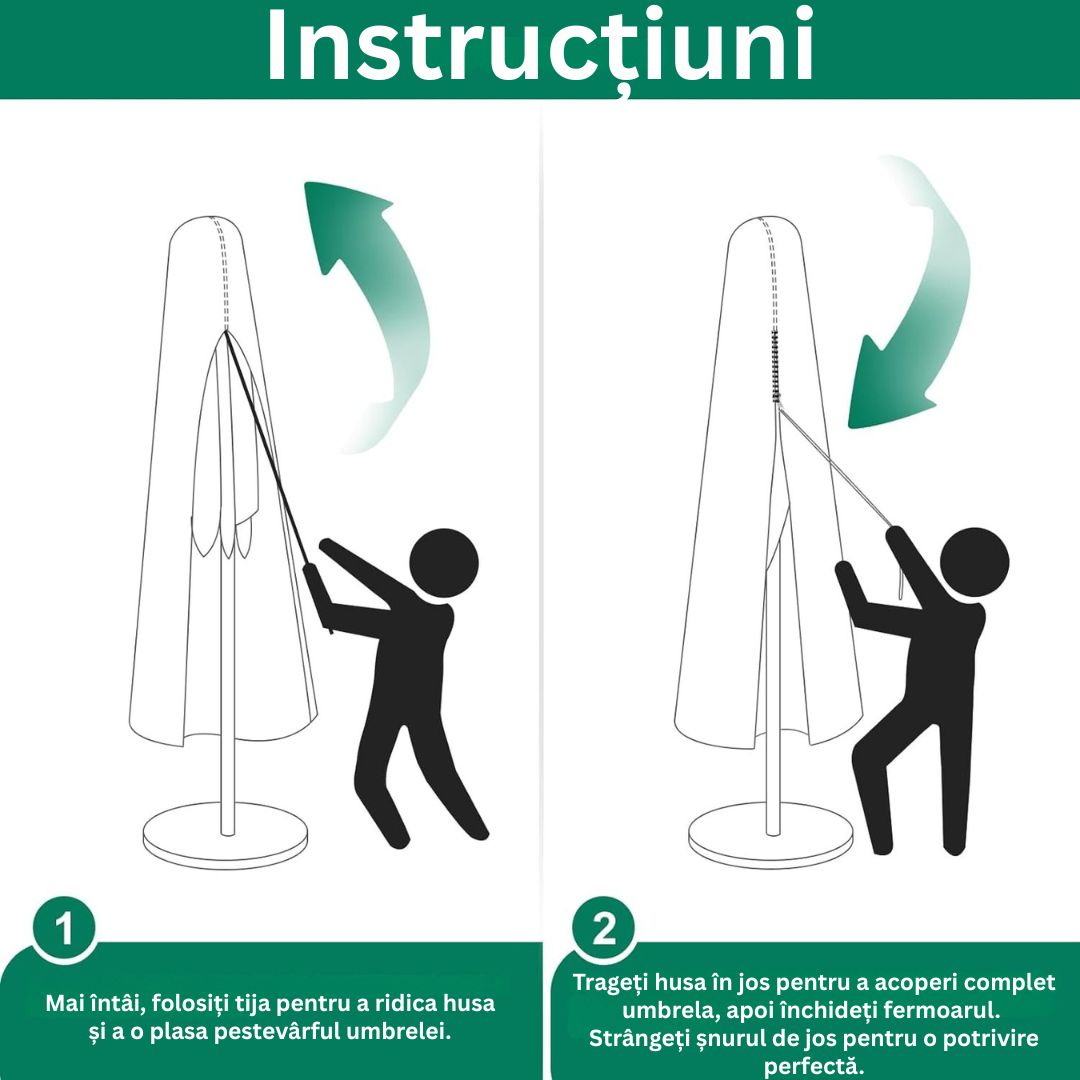 Instrucțiuni

1

Mai întâi, folosiți tija pentru a ridica husa și a o plasa pestevârful umbrelei.

2

Trageți husa în jos pentru a acoperi complet umbrela, apoi închideți fermoarul. Strângeți șnurul de jos pentru o potrivire perfectă.