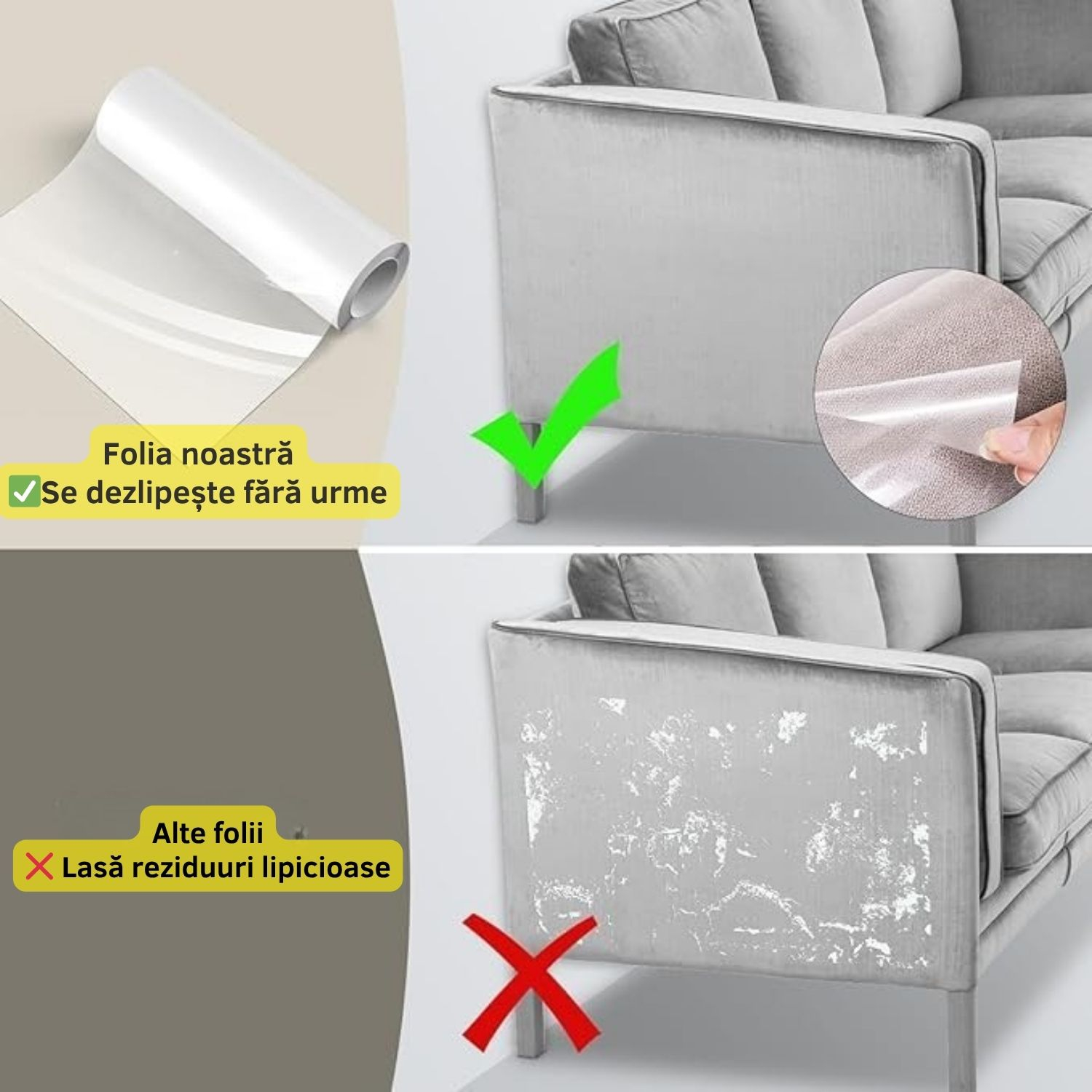 Folia noastră
✅Se dezlipește fără urme

Alte folii
❌ Lasă reziduuri lipicioase