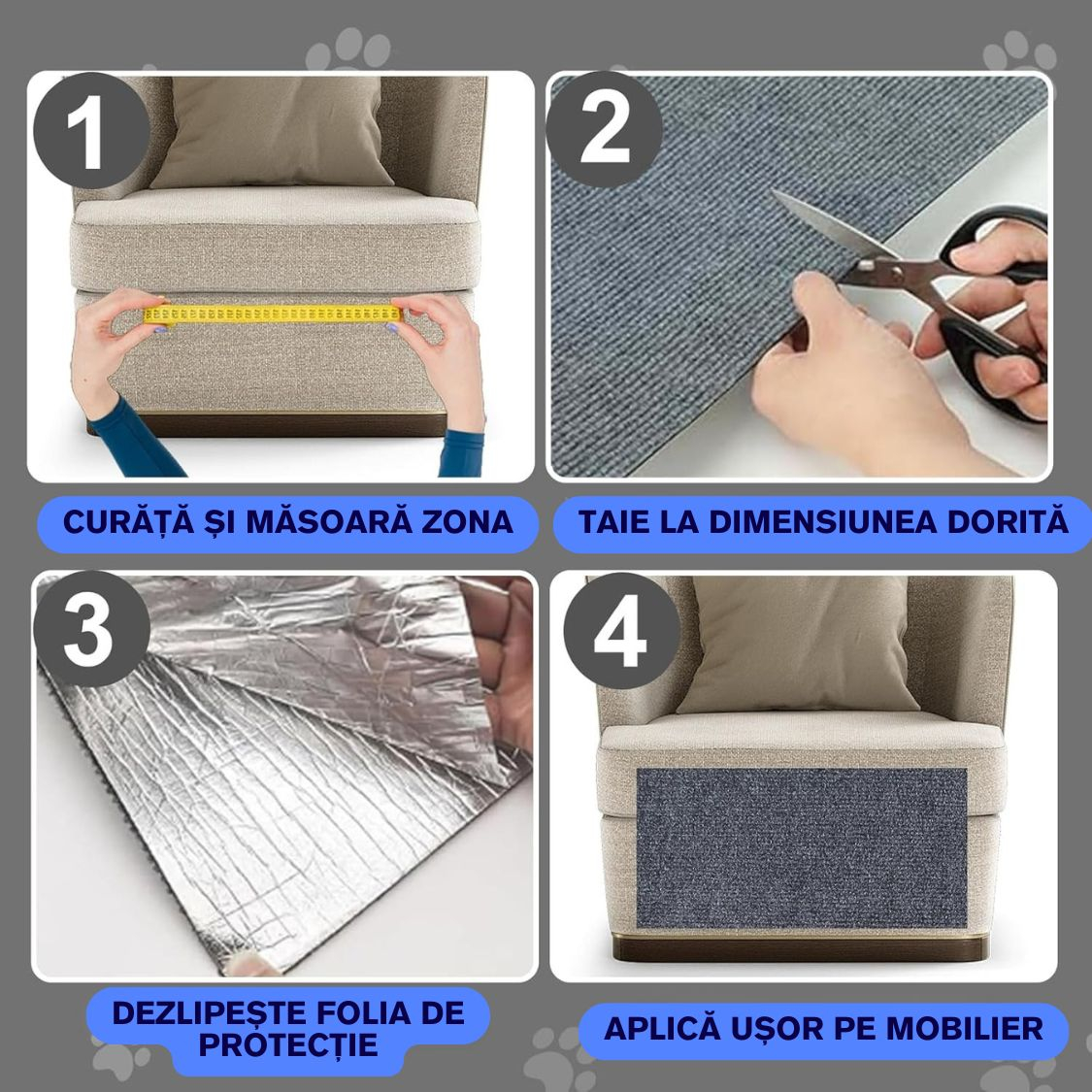 1

CURĂȚĂ ȘI MĂSOARĂ ZONA

2

TAIE LA DIMENSIUNEA DORITĂ

3

DEZLIPEȘTE FOLIA DE PROTECȚIE

4

APLICĂ UȘOR PE MOBILIER